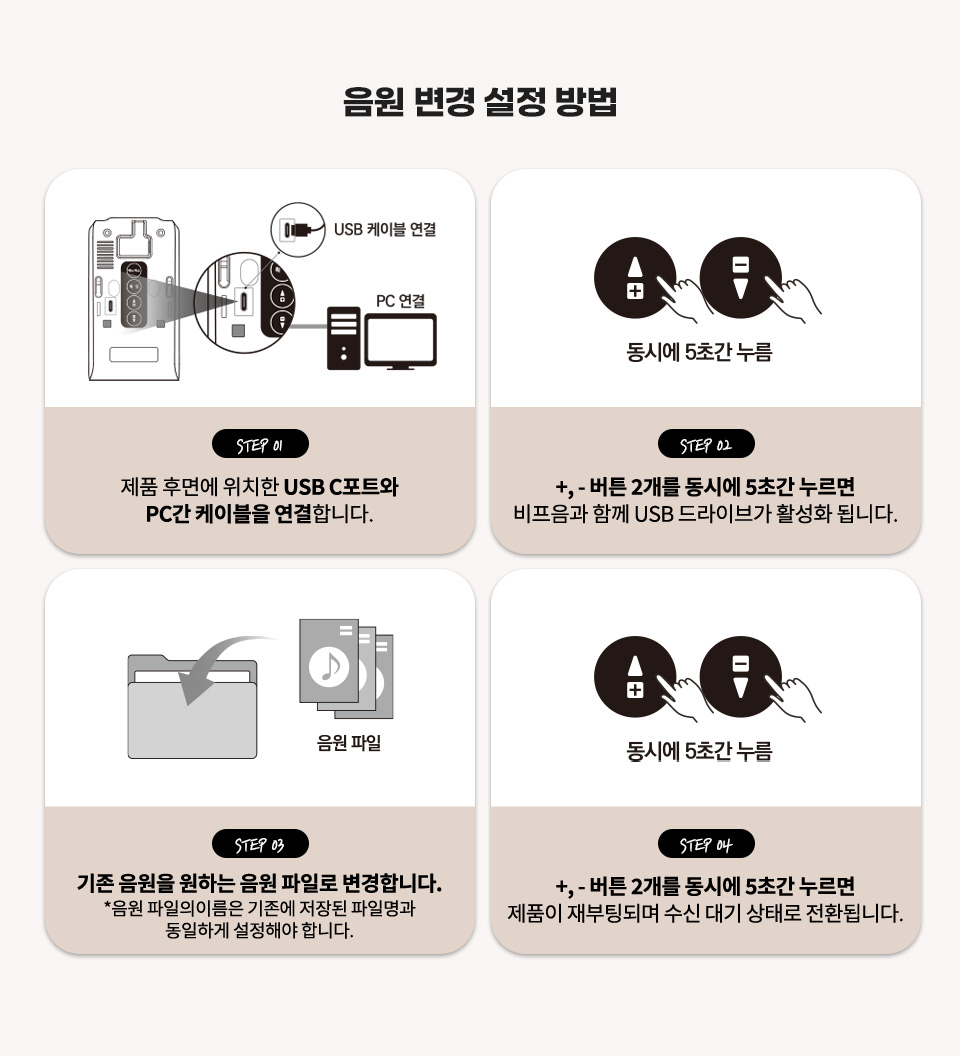 음원 변경 설정 방법

USB 케이블 연결

PC 연결

STEP 01

제품 후면에 위치한 USB C포트와 PC간 케이블을 연결합니다.

동시에 5초간 누름

STEP 02

+, - 버튼 2개를 동시에 5초간 누르면 비프음과 함께 USB 드라이브가 활성화 됩니다.

음원 파일

STEP 03

기존 음원을 원하는 음원 파일로 변경합니다.
*음원 파일의이름은 기존에 저장된 파일명과 동일하게 설정해야 합니다.

동시에 5초간 누름

STEP 04

+, - 버튼 2개를 동시에 5초간 누르면 제품이 재부팅되며 수신 대기 상태로 전환됩니다.