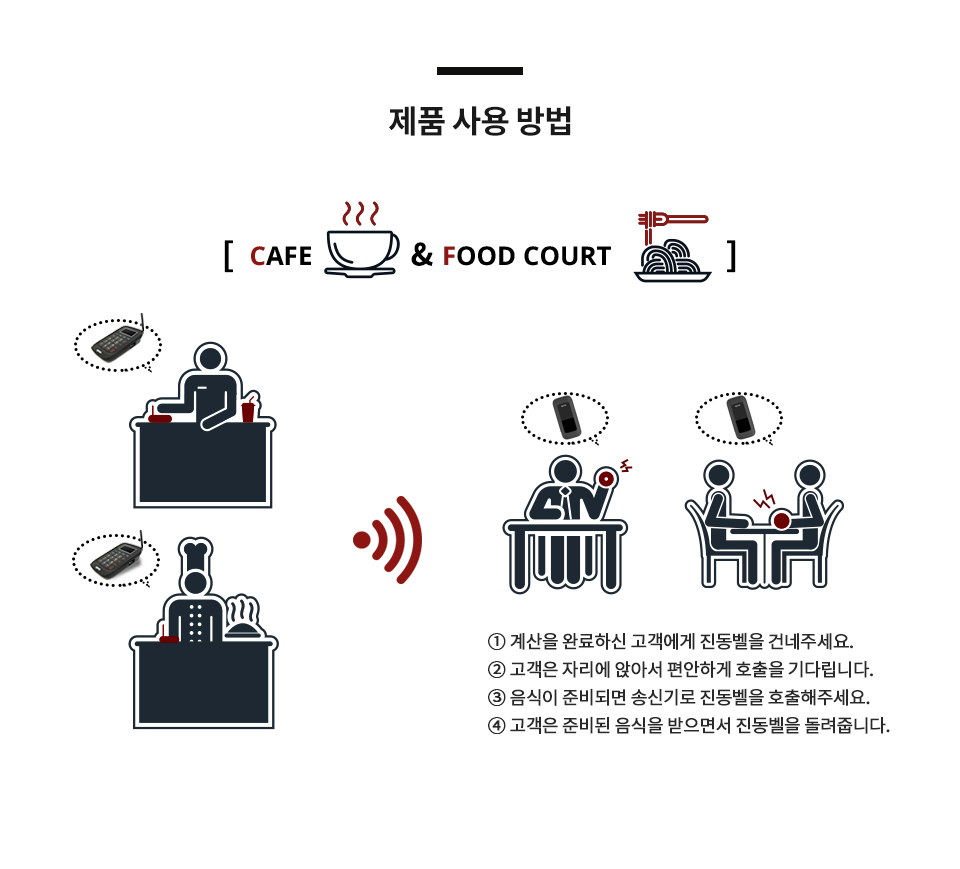 제품 사용 방법

[ CAFE & FOOD COURT ]

① 계산을 완료하신 고객에게 진동벨을 건네주세요.
② 고객은 자리에 앉아서 편안하게 호출을 기다립니다.
③ 음식이 준비되면 송신기로 진동벨을 호출해주세요.
④ 고객은 준비된 음식을 받으면서 진동벨을 돌려줍니다.