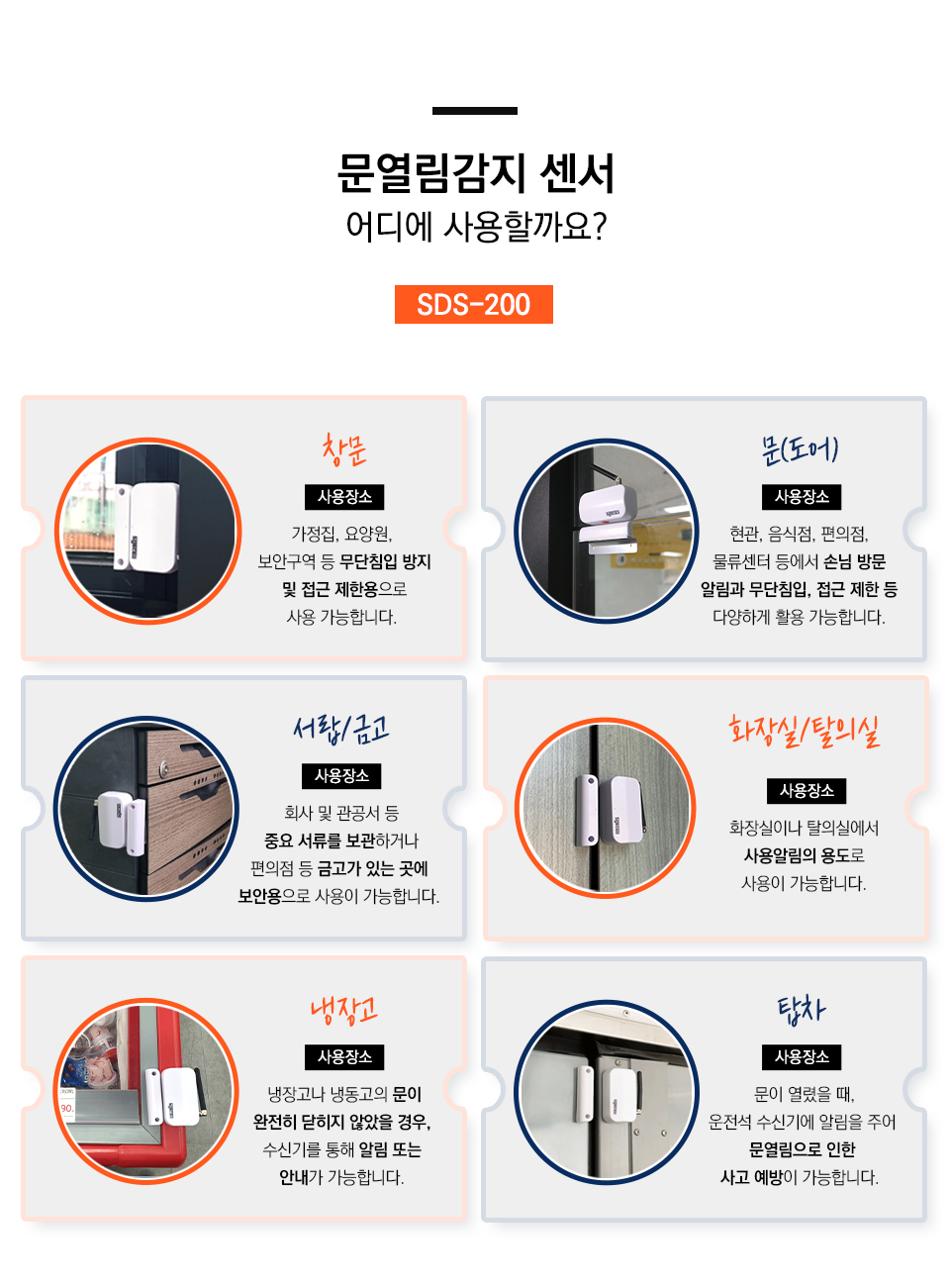 문열림감지 센서
어디에 사용할까요?

SDS-200

창문
사용장소
가정집, 요양원, 보안구역 등 무단침입 방지 및 접근 제한용으로 사용 가능합니다.

문(도어)
사용장소
현관, 음식점, 편의점, 물류센터 등에서 손님 방문 알림과 무단침입, 접근 제한 등 다양하게 활용 가능합니다.

서랍/금고
사용장소
회사 및 관공서 등 중요 서류를 보관하거나 편의점 등 금고가 있는 곳에 보안용으로 사용이 가능합니다.

화장실/탈의실
사용장소
화장실이나 탈의실에서 사용알림의 용도로 사용이 가능합니다.

냉장고
사용장소
냉장고나 냉동고의 문이 완전히 닫히지 않았을 경우, 수신기를 통해 알림 또는 안내가 가능합니다.

탑차
사용장소
문이 열렸을 때, 운전석 수신기에 알림을 주어 문열림으로 인한 사고 예방이 가능합니다.